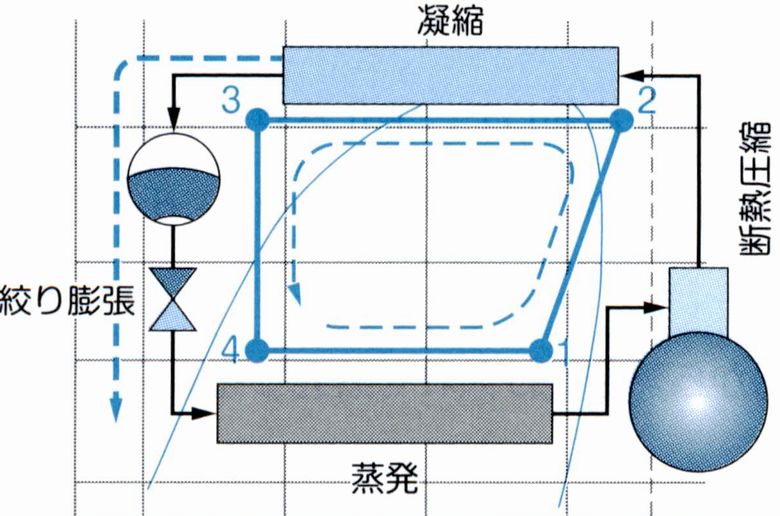 凝縮

3

2

断熱圧縮

絞り膨張

4

1

蒸発